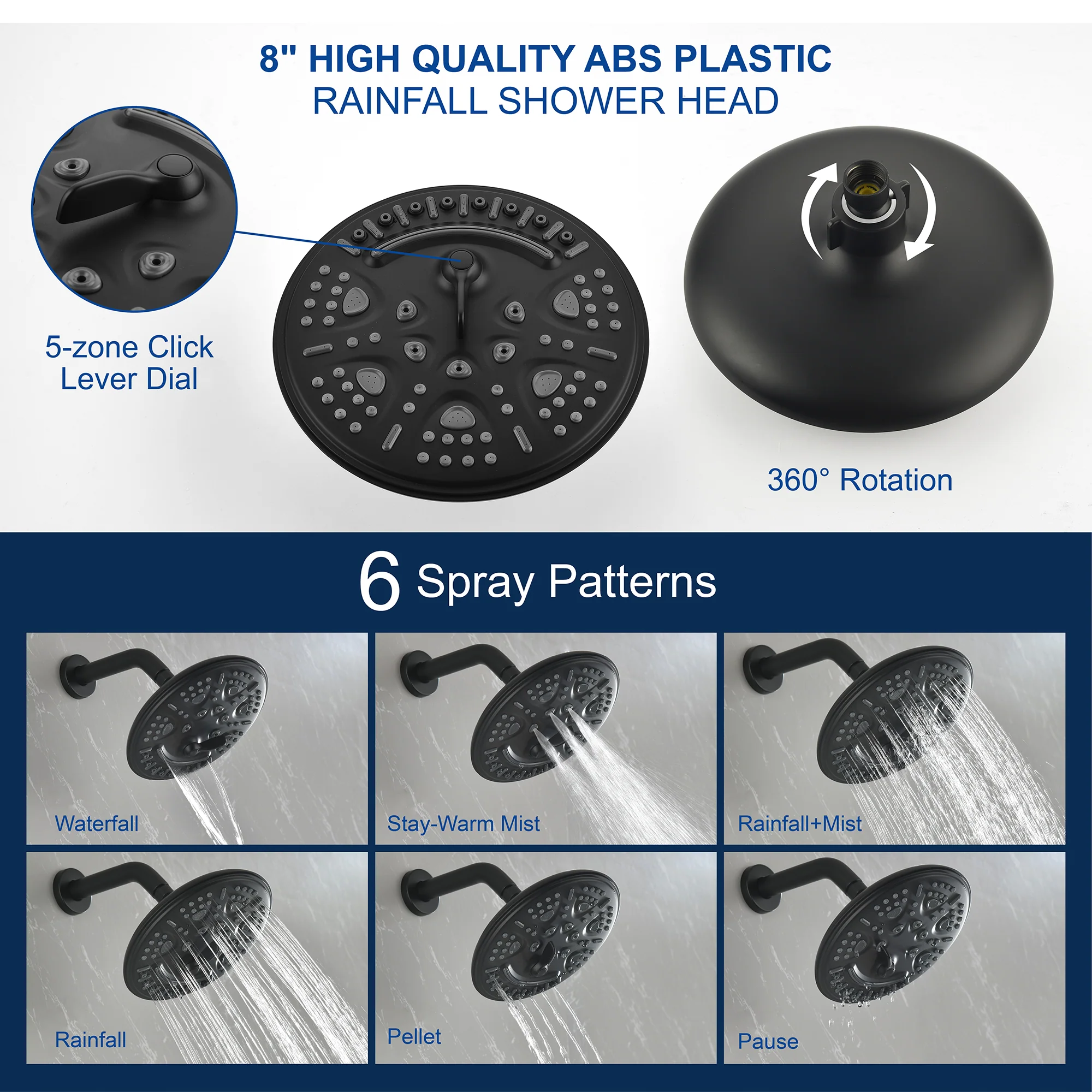 8" HIGH QUALITY ABS PLASTIC
RAINFALL SHOWER HEAD

5-zone Click
Lever Dial

360° Rotation

6 Spray Patterns

Waterfall

Stay-Warm Mist

Rainfall+Mist

Rainfall

Pellet

Pause